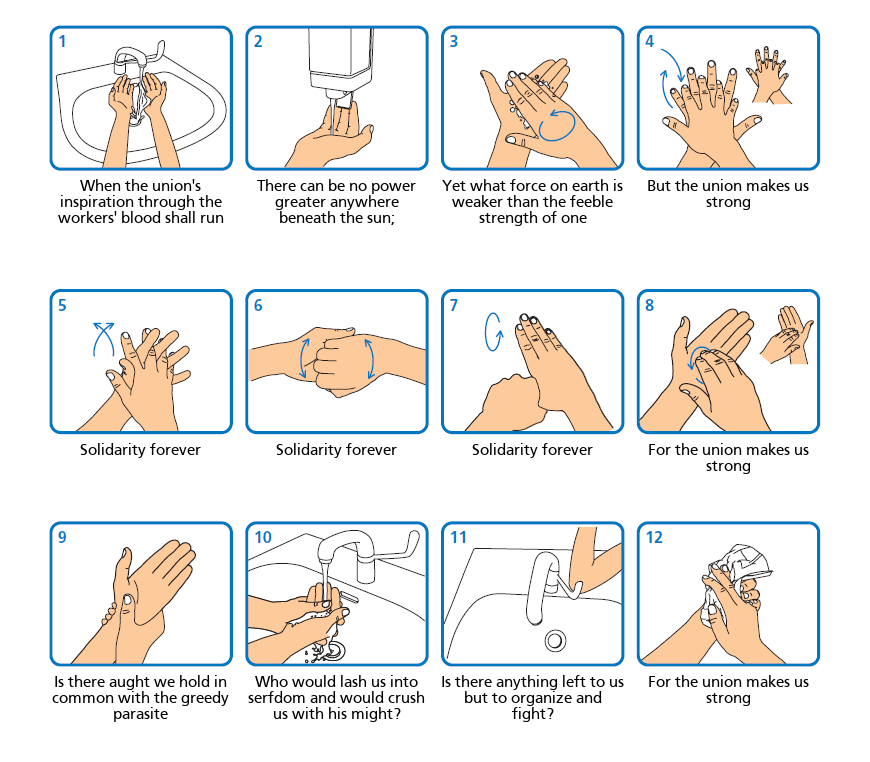 1
When the union's inspiration through the workers' blood shall run

2
There can be no power greater anywhere beneath the sun;

3
Yet what force on earth is weaker than the feeble strength of one

4
But the union makes us strong

5
Solidarity forever

6
Solidarity forever

7
Solidarity forever

8
For the union makes us strong

9
Is there aught we hold in common with the greedy parasite

10
Who would lash us into serfdom and would crush us with his might?

11
Is there anything left to us but to organize and fight?

12
For the union makes us strong